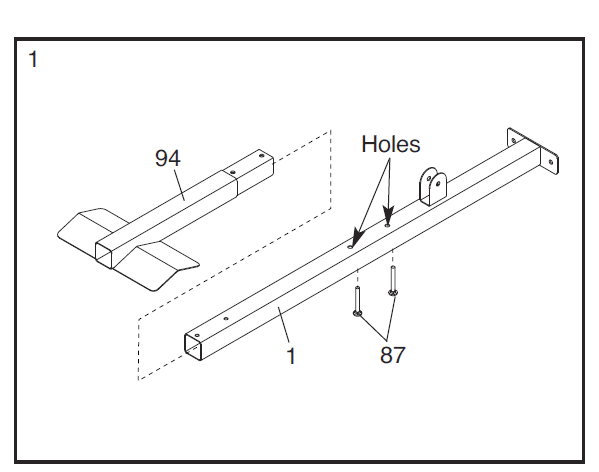 1

94

Holes

1

87