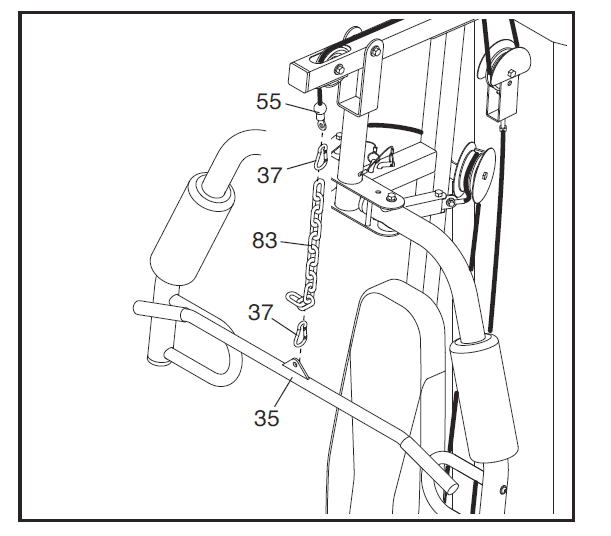 55
37
83
37
35