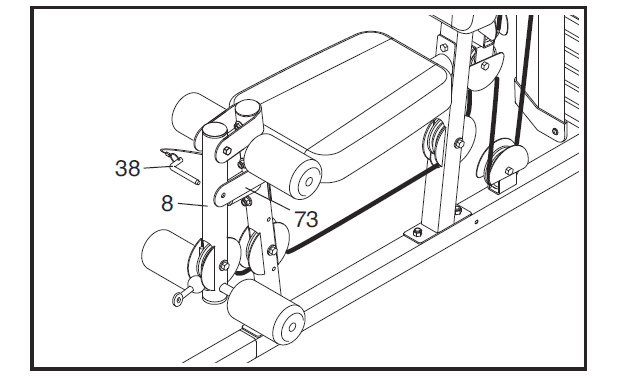 38
8
73