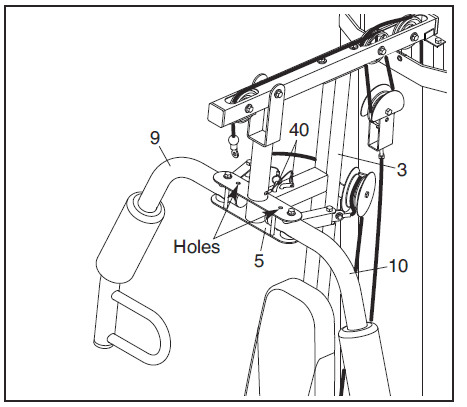 9
40
3
Holes
5
10