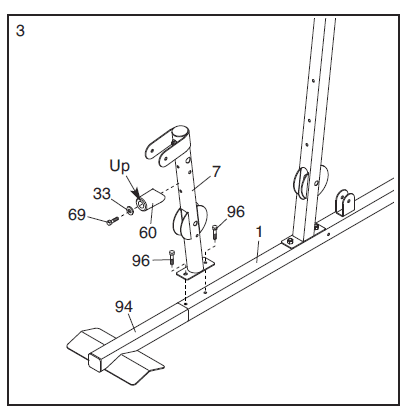 3

Up

7

33

69

60

96

1

96

94