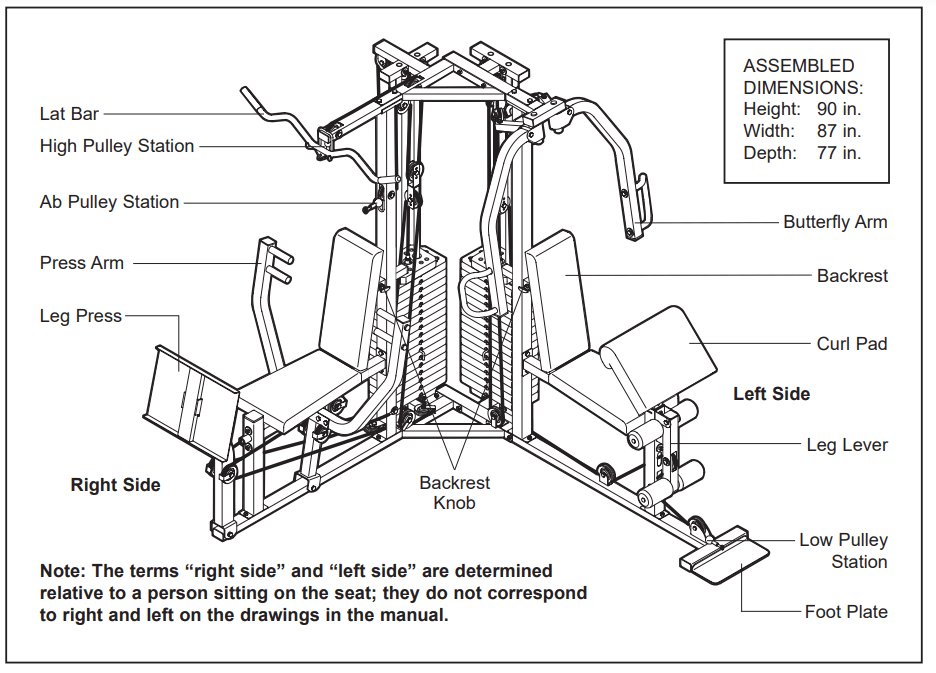 ASSEMBLED DIMENSIONS:
Height: 90 in.
Width: 87 in.
Depth: 77 in.

Lat Bar

High Pulley Station

Ab Pulley Station

Press Arm

Leg Press

Butterfly Arm

Backrest

Curl Pad

Left Side

Leg Lever

Right Side

Backrest Knob

Low Pulley Station

Foot Plate

Note: The terms “right side” and “left side” are determined relative to a person sitting on the seat; they do not correspond to right and left on the drawings in the manual.