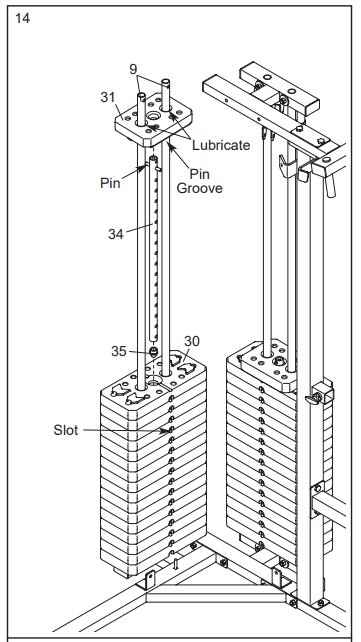 14

9

31

Lubricate

Pin

Pin
Groove

34

35

30

Slot