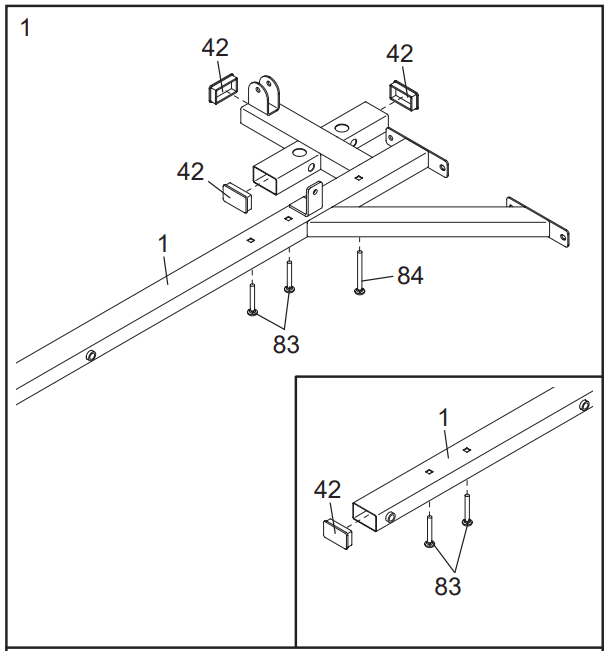 1

42

42

42

1

84

83

1

42

83