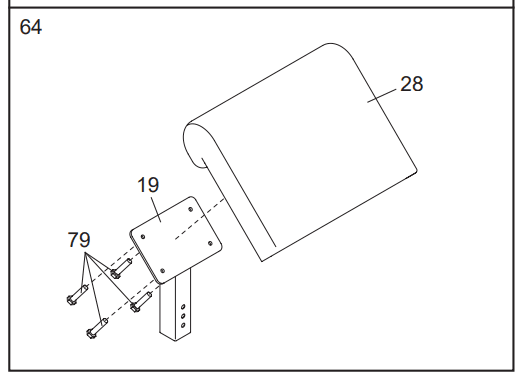 64

28

19

79