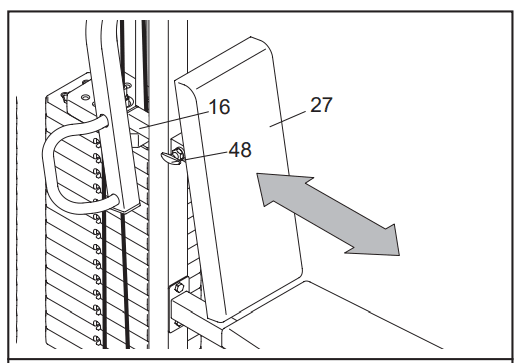 16
27
48