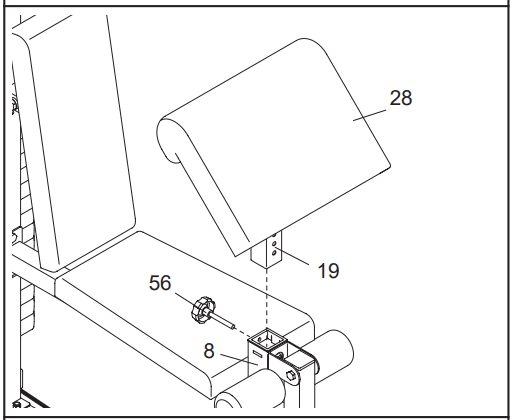 28

19

56

8