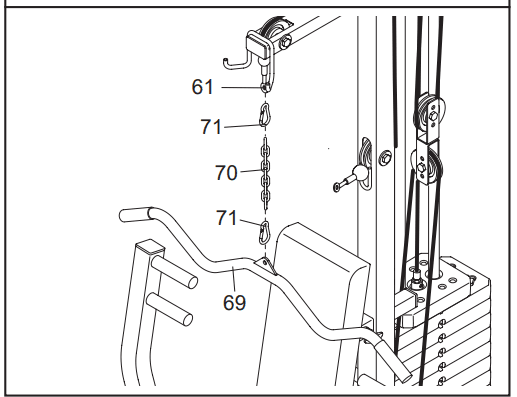 61
71
70
71
69