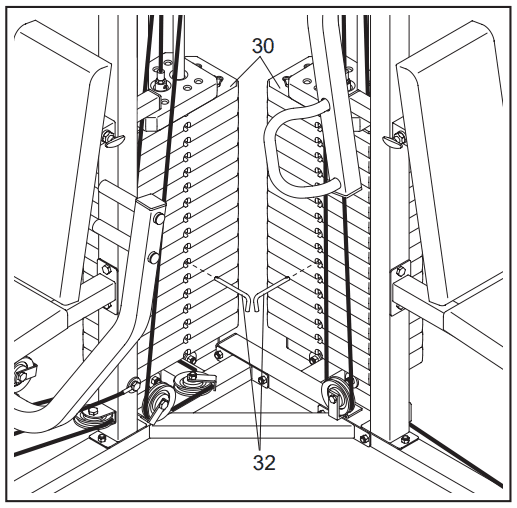 30

32