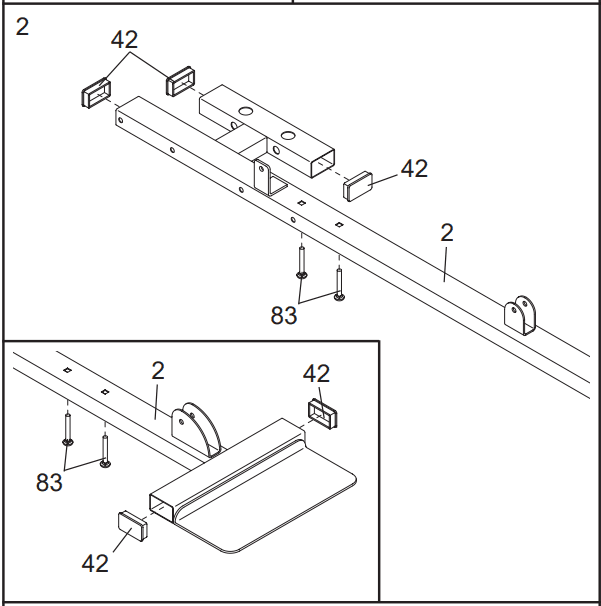 2

42

42

2

83

2

42

83

42