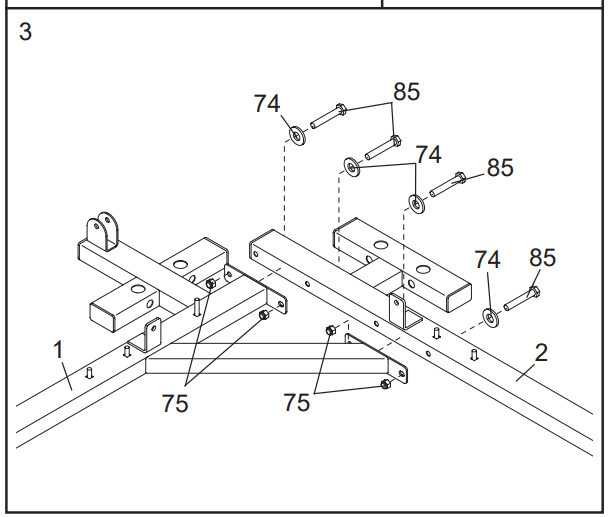 3

74

85

74

85

74

85

1

2

75

75