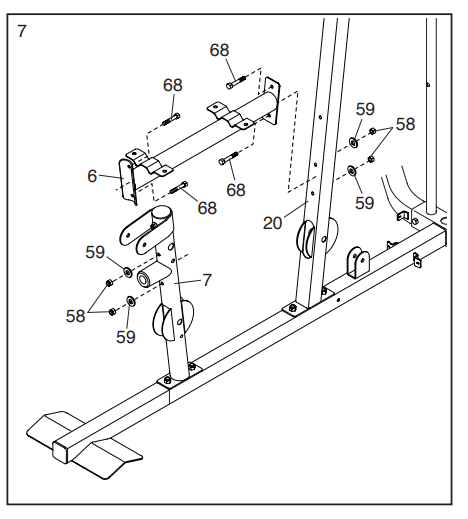 7

68
68
59
58
6
68
68
59
20
59
7
58
59