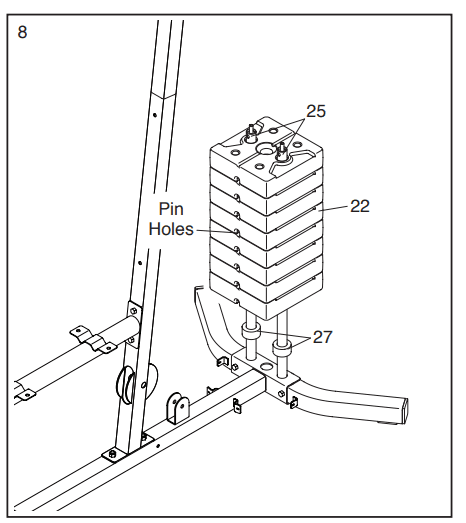 8

25

Pin Holes

22

27