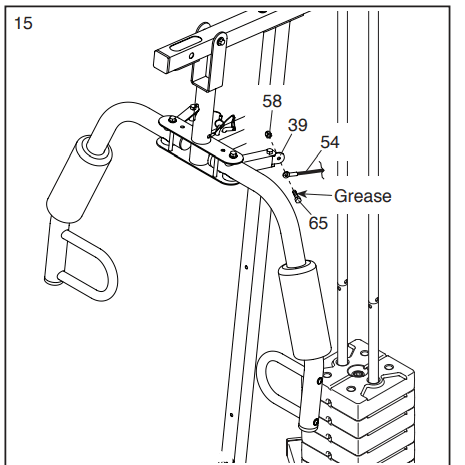 15

58

39

54

Grease

65