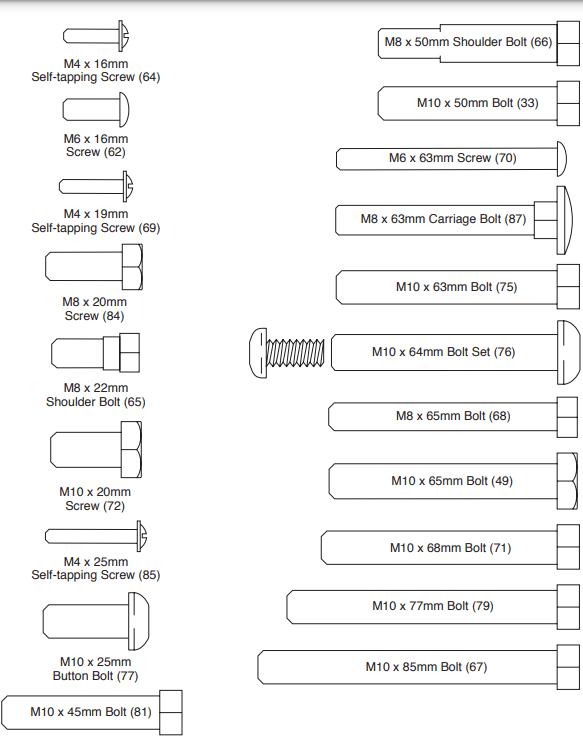 M4 x 16mm
Self-tapping Screw (64)

M6 x 16mm
Screw (62)

M4 x 19mm
Self-tapping Screw (69)

M8 x 20mm
Screw (84)

M8 x 22mm
Shoulder Bolt (65)

M10 x 20mm
Screw (72)

M4 x 25mm
Self-tapping Screw (85)

M10 x 25mm
Button Bolt (77)

M10 x 45mm Bolt (81)

M8 x 50mm Shoulder Bolt (66)

M10 x 50mm Bolt (33)

M6 x 63mm Screw (70)

M8 x 63mm Carriage Bolt (87)

M10 x 63mm Bolt (75)

M10 x 64mm Bolt Set (76)

M8 x 65mm Bolt (68)

M10 x 65mm Bolt (49)

M10 x 68mm Bolt (71)

M10 x 77mm Bolt (79)

M10 x 85mm Bolt (67)