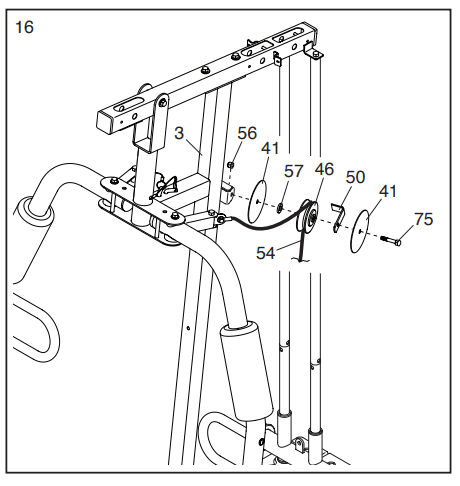 16

3
56
41
57
46
50
41
75
54