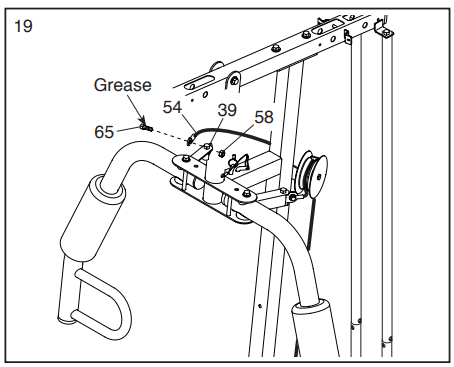 19

Grease

54

39

58

65