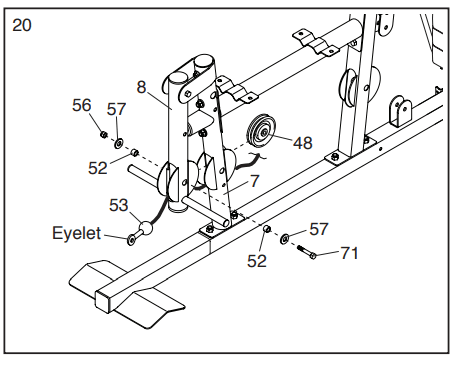 20

8

56

57

52

48

7

53

Eyelet

57

52

71