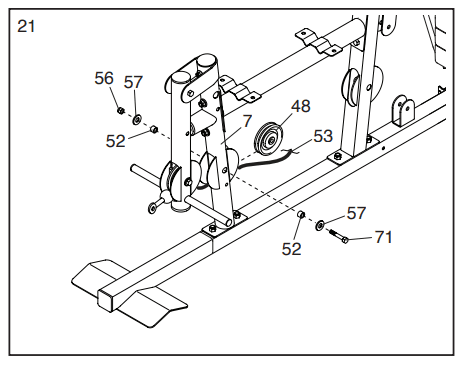 21

56
57
52
7
48
53
57
71
52