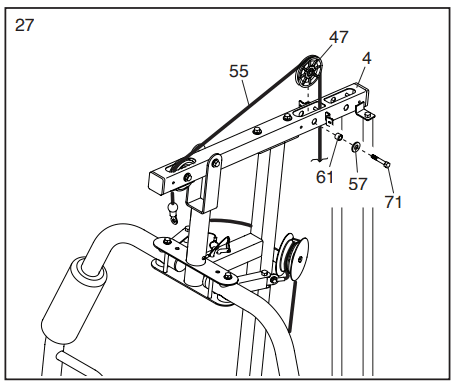 27

47

4

55

61

57

71