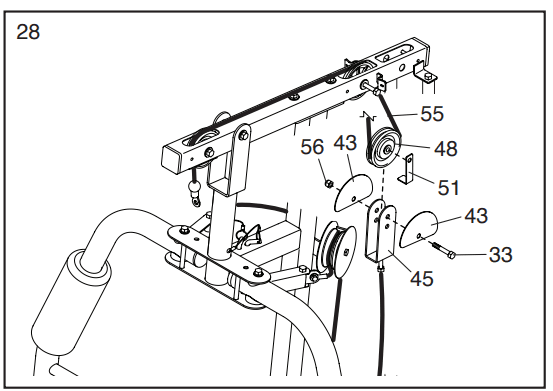 28

55

56

43

48

51

43

33

45