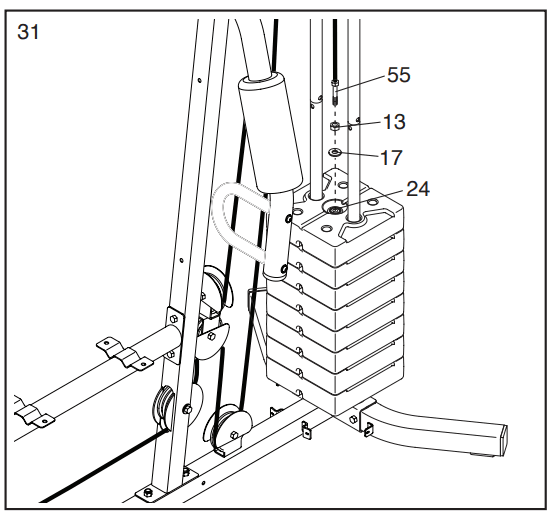 31

55

13

17

24