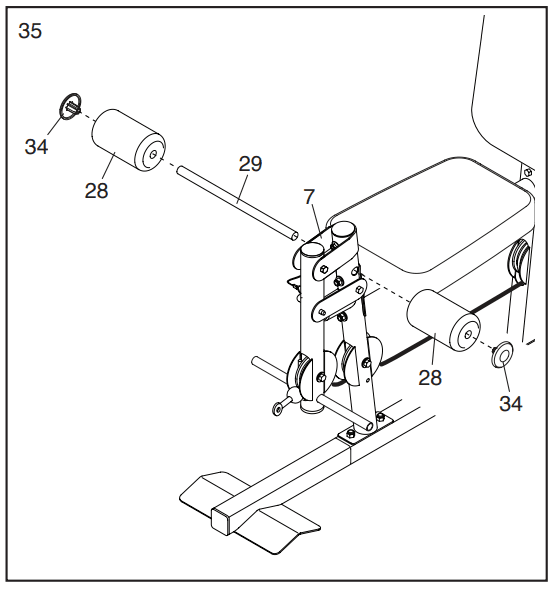 35

34

28

29

7

28

34