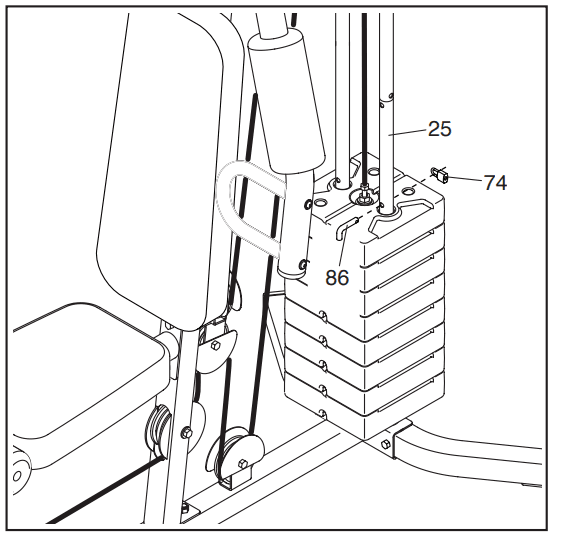 25
74
86