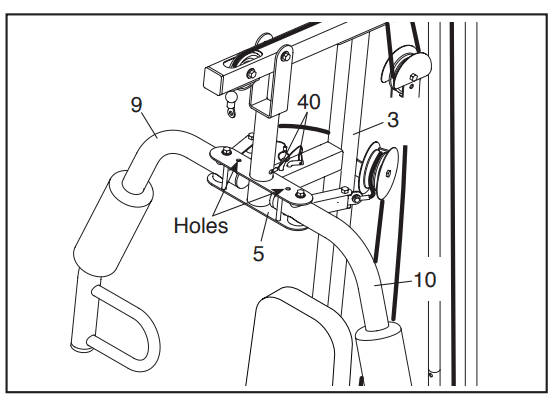 9
40
3
Holes
5
10