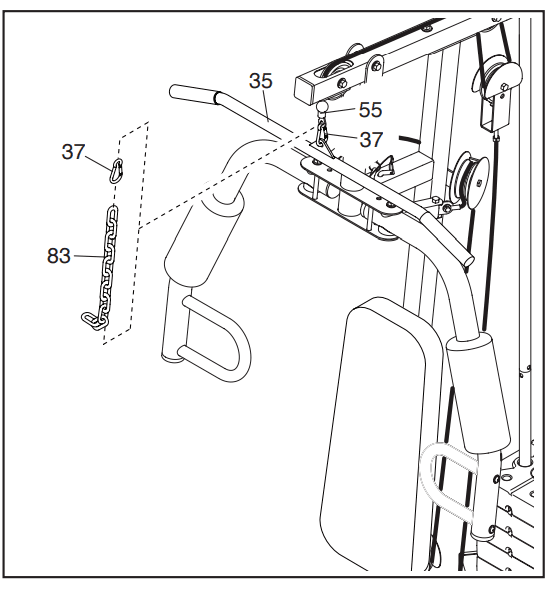 35
55
37
37
83