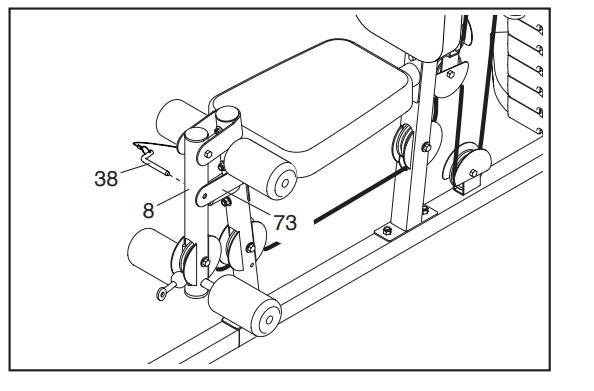 38
8
73