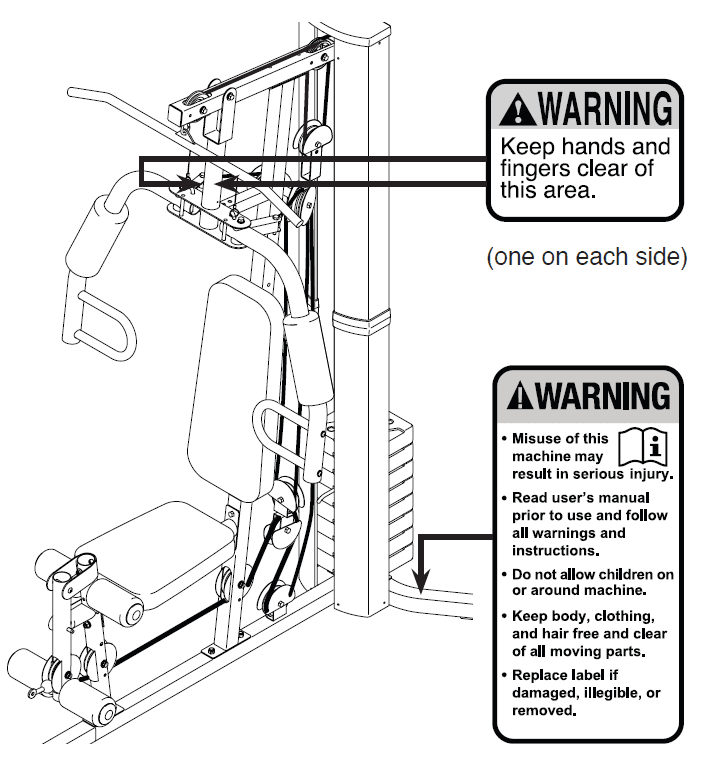 WARNING
Keep hands and fingers clear of this area.

(one on each side)

WARNING
• Misuse of this machine may result in serious injury.
• Read user's manual prior to use and follow all warnings and instructions.
• Do not allow children on or around machine.
• Keep body, clothing, and hair free and clear of all moving parts.
• Replace label if damaged, illegible, or removed.