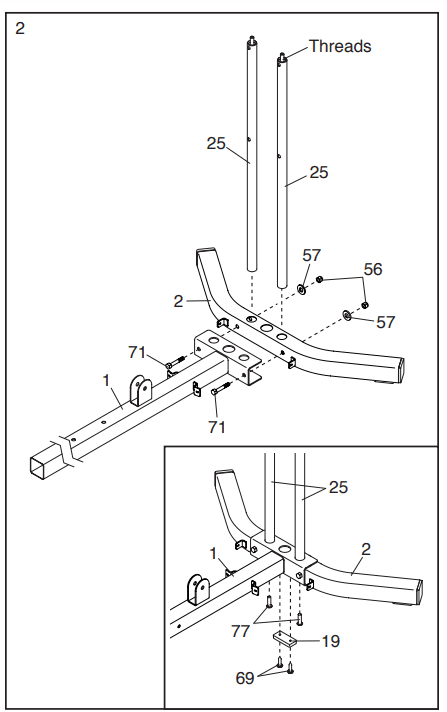 2

Threads

25

25

57

56

2

57

71

1

71

25

1

2

77

19

69