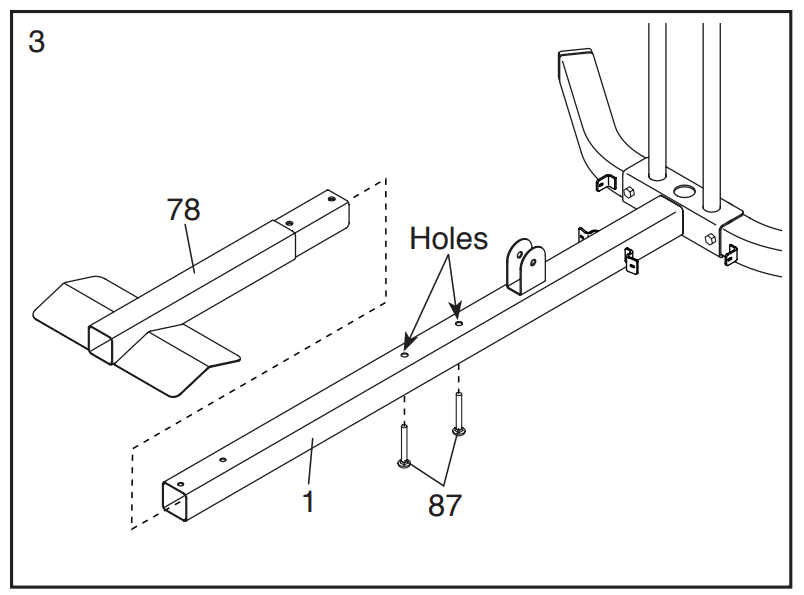 3

78

Holes

1

87