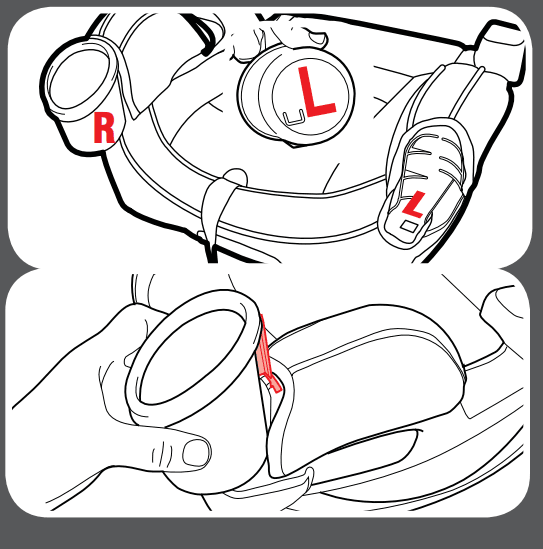 R
L
L