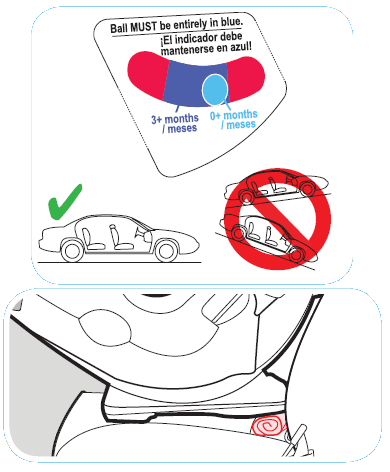 Ball MUST be entirely in blue.
¡El indicador debe mantenerse en azul!

3+ months / meses

0+ months / meses