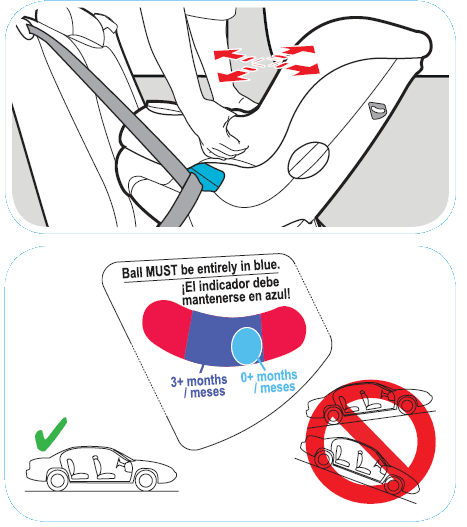 Ball MUST be entirely in blue.
¡El indicador debe mantenerse en azul!

3+ months / meses

0+ months / meses