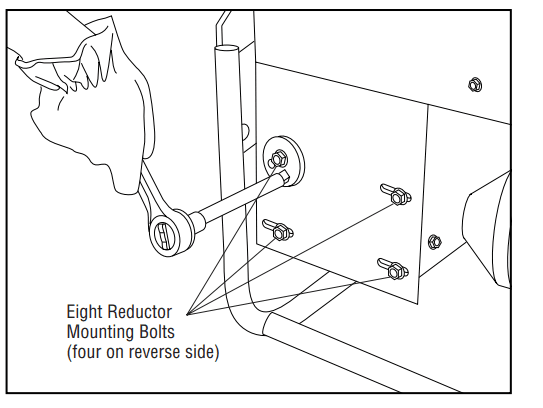 Eight Reductor Mounting Bolts (four on reverse side)