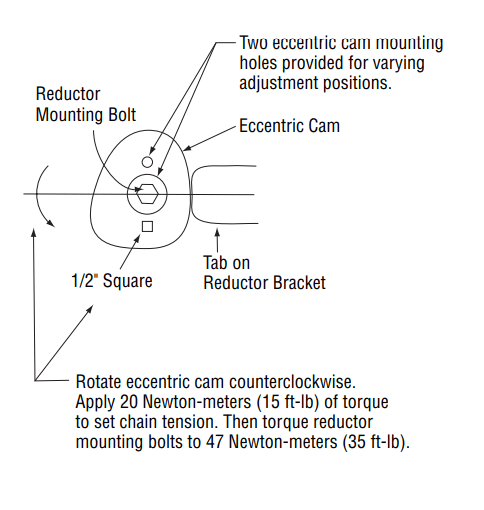 Two eccentric cam mounting holes provided for varying adjustment positions.

Reductor Mounting Bolt

Eccentric Cam

1/2" Square

Tab on Reductor Bracket

Rotate eccentric cam counterclockwise. Apply 20 Newton-meters (15 ft-lb) of torque to set chain tension. Then torque reductor mounting bolts to 47 Newton-meters (35 ft-lb).