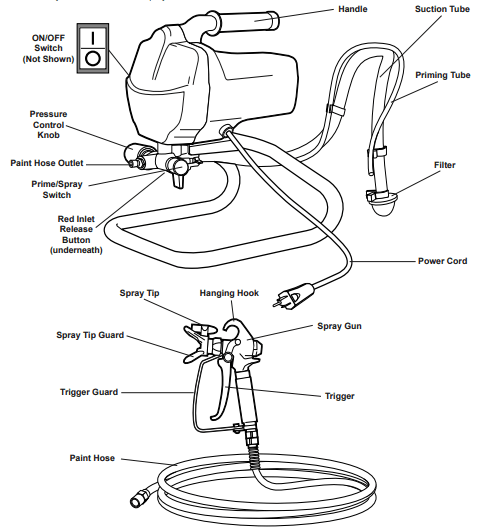 Handle

Suction Tube

ON/OFF Switch (Not Shown)

Priming Tube

Pressure Control Knob

Paint Hose Outlet

Filter

Prime/Spray Switch

Red Inlet Release Button (underneath)

Power Cord

Spray Tip

Hanging Hook

Spray Gun

Spray Tip Guard

Trigger Guard

Trigger

Paint Hose