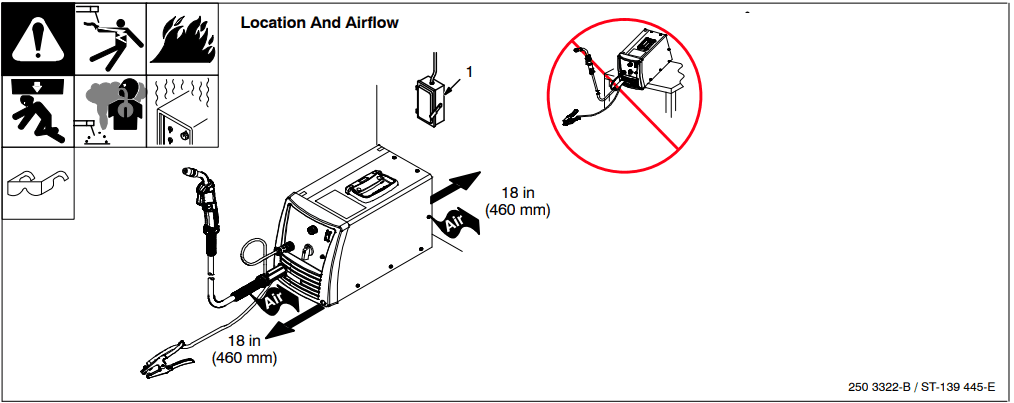 Location And Airflow

1

18 in
(460 mm)

Air

Air

18 in
(460 mm)

250 3322-B / ST-139 445-E