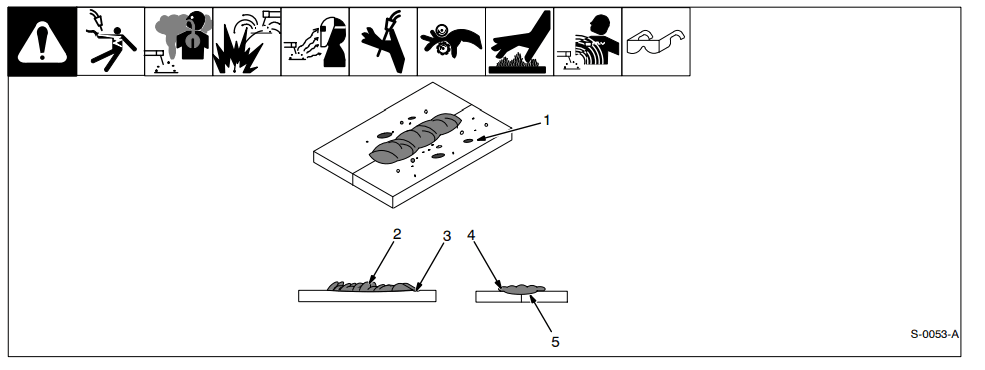 1

2 3 4

5

S-0053-A