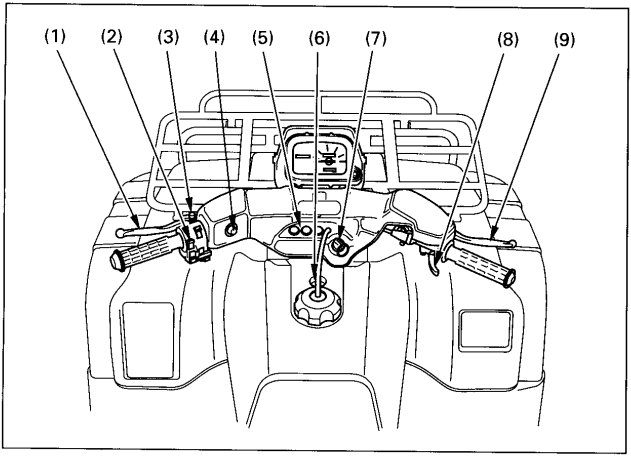 (1) (2) (3) (4) (5) (6) (7) (8) (9)