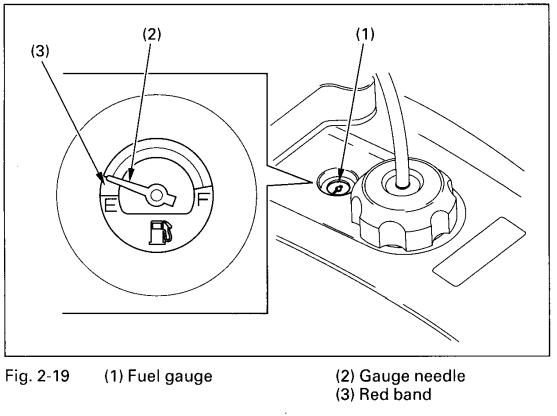 (3)
(2)
(1)
E
F

Fig. 2-19 (1) Fuel gauge (2) Gauge needle
(3) Red band