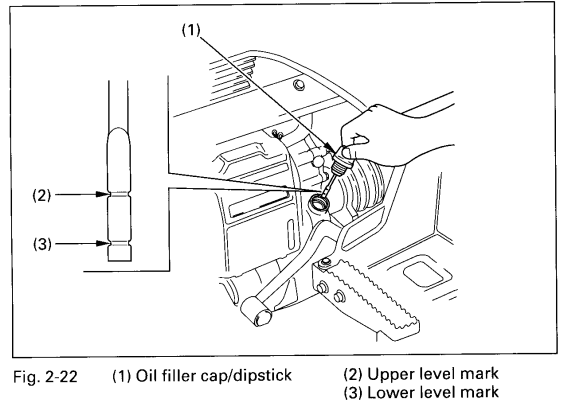 (1)

(2)

(3)

Fig. 2-22 (1) Oil filler cap/dipstick (2) Upper level mark
(3) Lower level mark