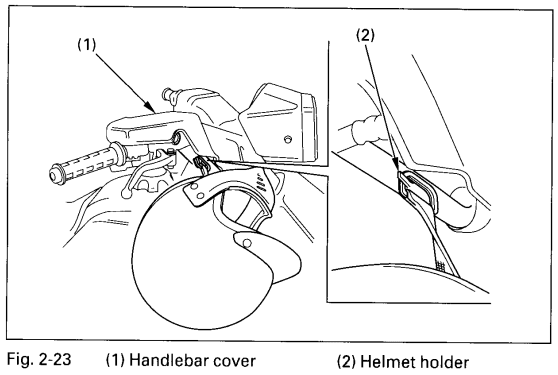 (1)

(2)

Fig. 2-23 (1) Handlebar cover (2) Helmet holder