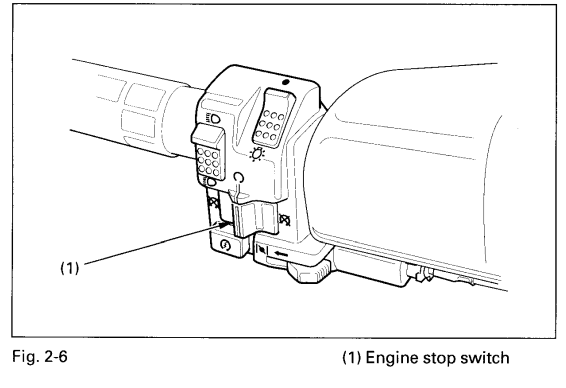 (1)

Fig. 2-6

(1) Engine stop switch