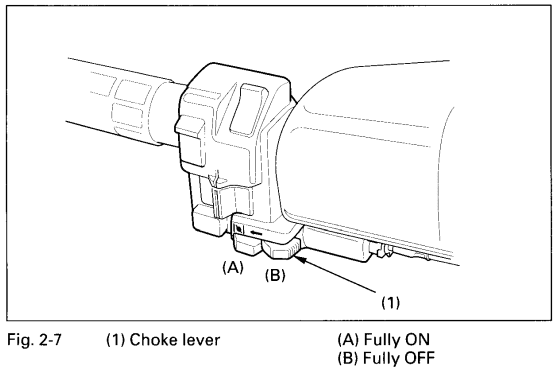 (A)
(B)
(1)

Fig. 2-7 (1) Choke lever (A) Fully ON
(B) Fully OFF