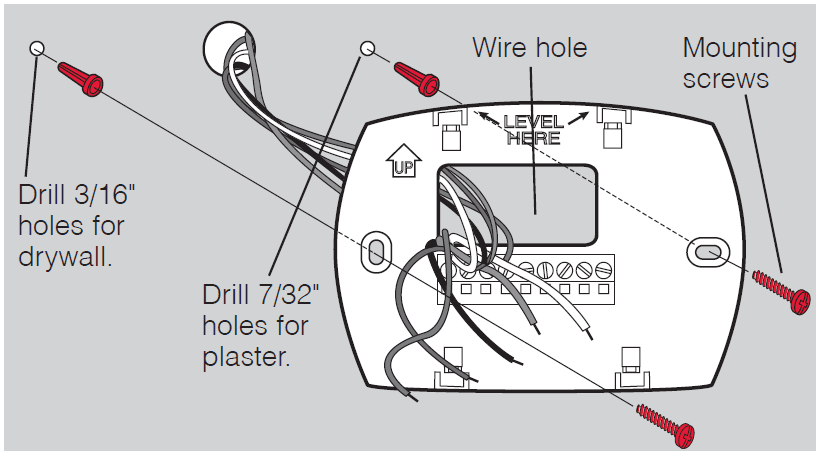 Wire hole

Mounting screws

LEVEL HERE

UP

Drill 3/16" holes for drywall.

Drill 7/32" holes for plaster.