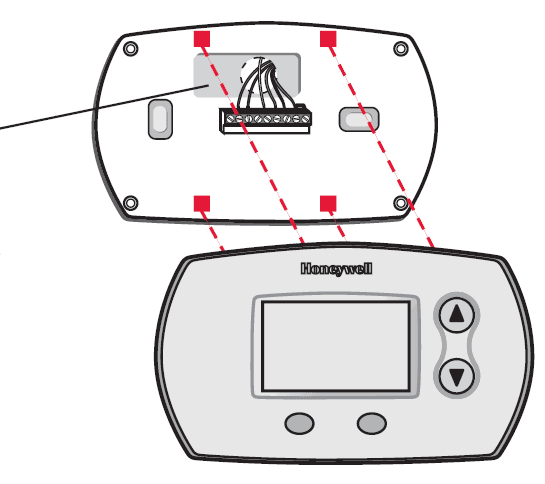 Honeywell